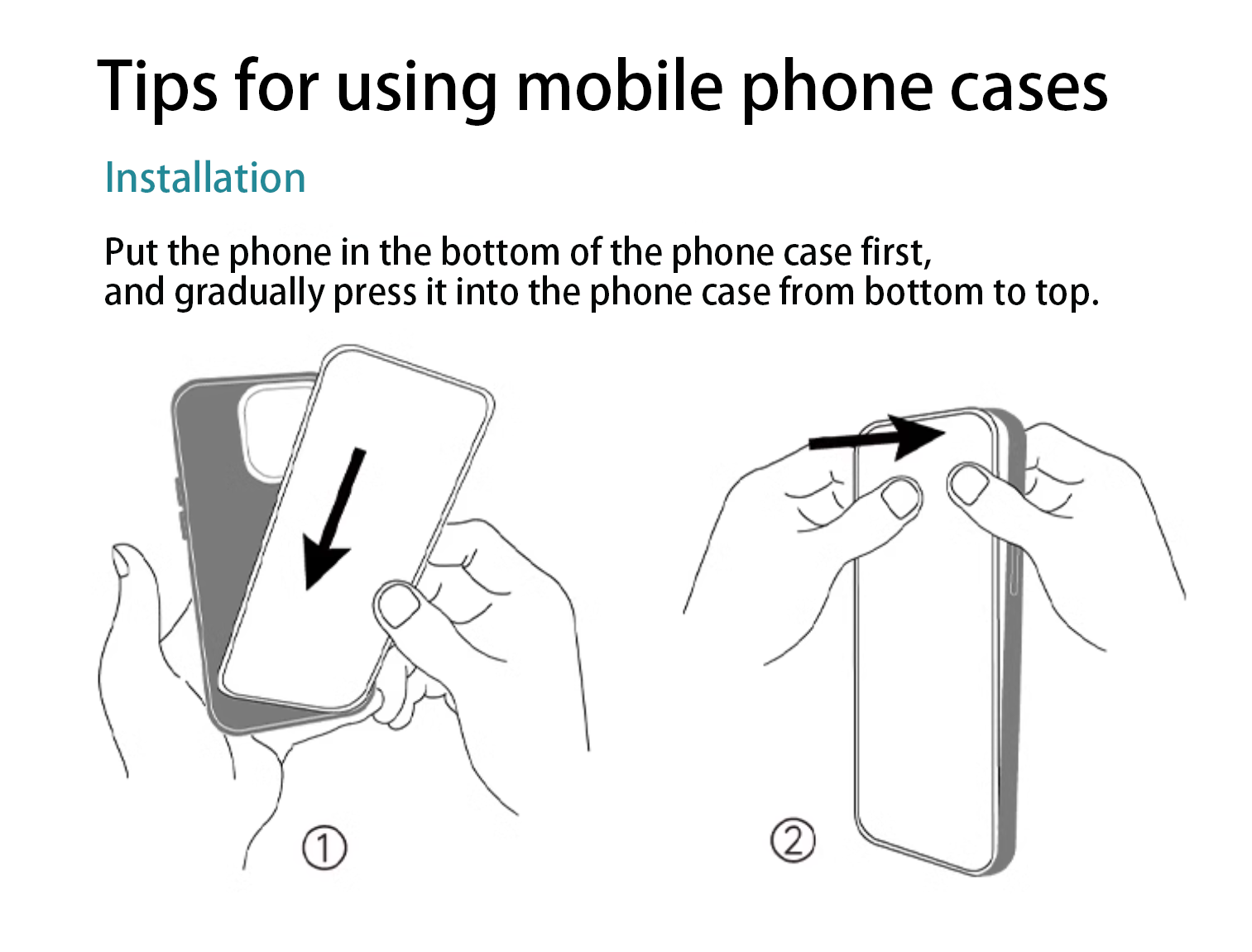 Tips for using mobile phone cases

Installation

Put the phone in the bottom of the phone case first, and gradually press it into the phone case from bottom to top.

①

②